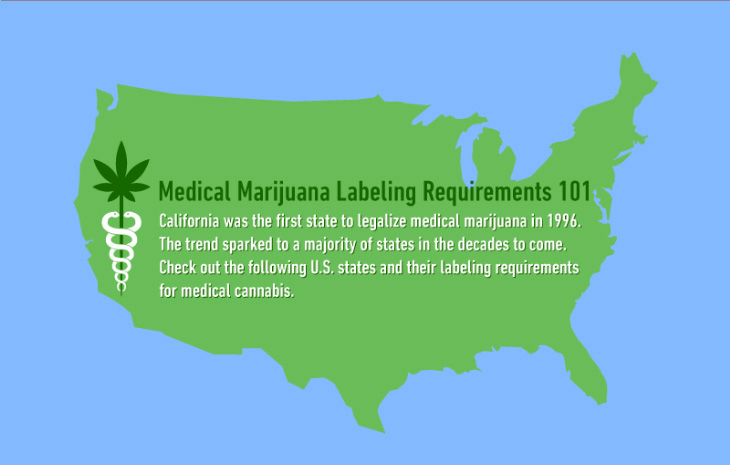 Medical Marijuana Labeling Requirements 101

California was the first state to legalize medical marijuana in 1996. The trend sparked to a majority of states in the decades to come. Check out the following U.S. states and their labeling requirements for medical cannabis.