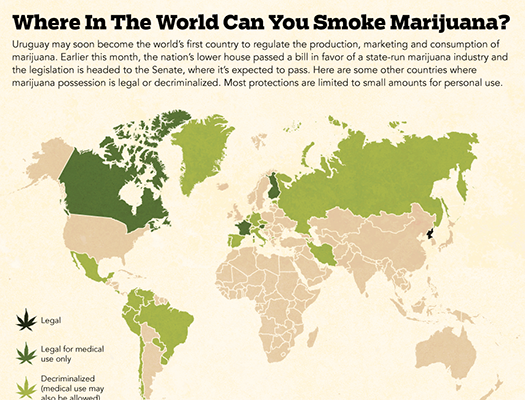 Where In The World Can You Smoke Marijuana?

Uruguay may soon become the world's first country to regulate the production, marketing and consumption of marijuana. Earlier this month, the nation's lower house passed a bill in favor of a state-run marijuana industry and the legislation is headed to the Senate, where it's expected to pass. Here are some other countries where marijuana possession is legal or decriminalized. Most protections are limited to small amounts for personal use.

Legal

Legal for medical use only

Decriminalized (medical use may also be allowed)