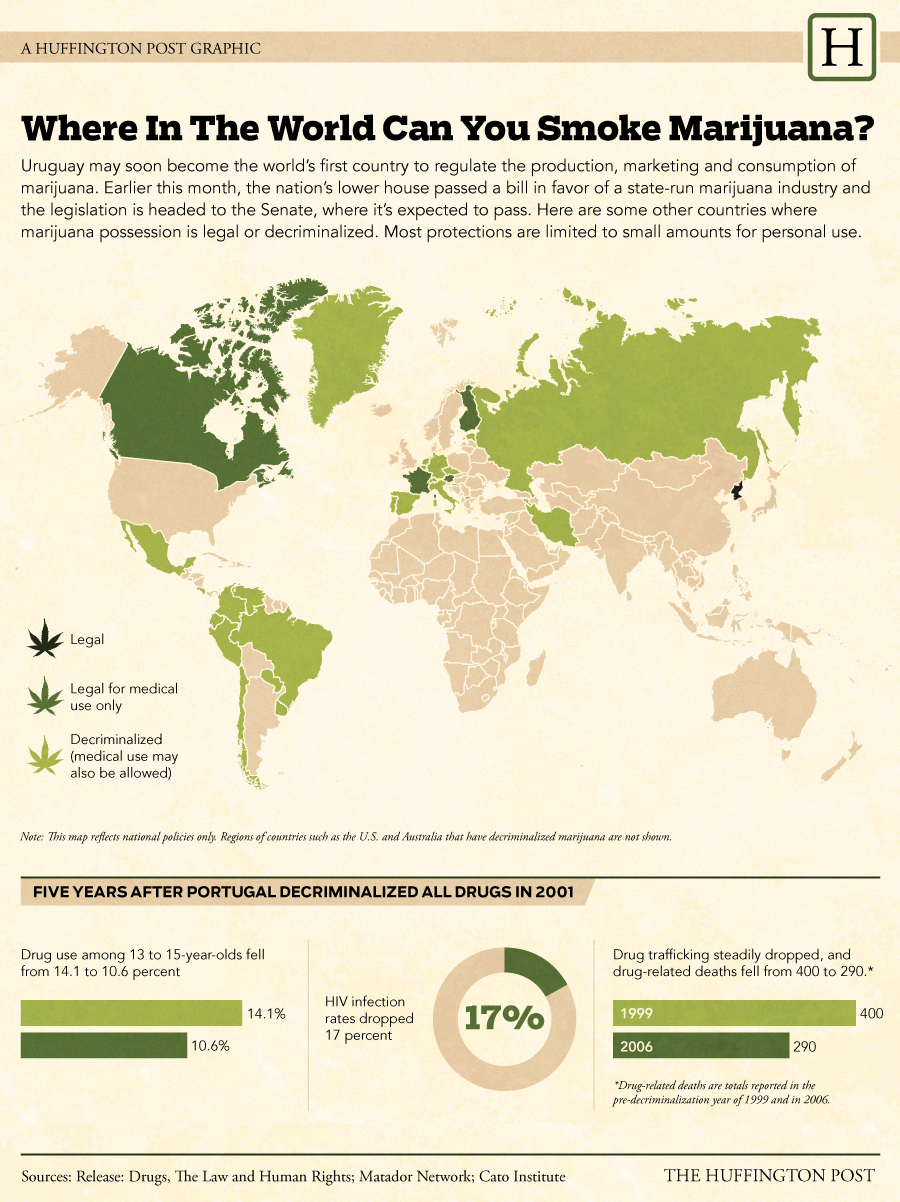 A HUFFINGTON POST GRAPHIC

H

Where In The World Can You Smoke Marijuana?

Uruguay may soon become the world's first country to regulate the production, marketing and consumption of marijuana. Earlier this month, the nation's lower house passed a bill in favor of a state-run marijuana industry and the legislation is headed to the Senate, where it's expected to pass. Here are some other countries where marijuana possession is legal or decriminalized. Most protections are limited to small amounts for personal use.

Legal

Legal for medical use only

Decriminalized (medical use may also be allowed)

Note: This map reflects national policies only. Regions of countries such as the U.S. and Australia that have decriminalized marijuana are not shown.

FIVE YEARS AFTER PORTUGAL DECRIMINALIZED ALL DRUGS IN 2001

Drug use among 13 to 15-year-olds fell from 14.1 to 10.6 percent

14.1%

10.6%

HIV infection rates dropped 17 percent

17%

Drug trafficking steadily dropped, and drug-related deaths fell from 400 to 290.*

1999 400

2006 290

*Drug-related deaths are totals reported in the pre-decriminalization year of 1999 and in 2006.

Sources: Release: Drugs, The Law and Human Rights; Matador Network; Cato Institute

THE HUFFINGTON POST