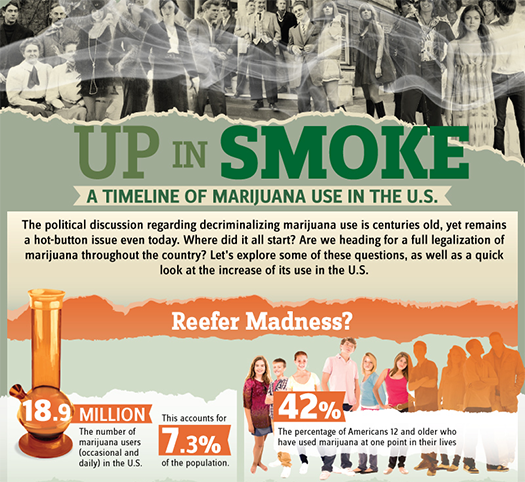 UP IN SMOKE

A TIMELINE OF MARIJUANA USE IN THE U.S.

The political discussion regarding decriminalizing marijuana use is centuries old, yet remains a hot-button issue even today. Where did it all start? Are we heading for a full legalization of marijuana throughout the country? Let's explore some of these questions, as well as a quick look at the increase of its use in the U.S.

Reefer Madness?

18.9 MILLION

The number of marijuana users (occasional and daily) in the U.S.

This accounts for

7.3%

of the population.

42%

The percentage of Americans 12 and older who have used marijuana at one point in their lives