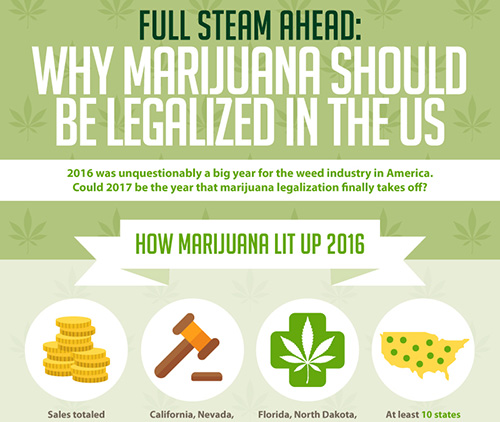 FULL STEAM AHEAD:
WHY MARIJUANA SHOULD BE LEGALIZED IN THE US

2016 was unquestionably a big year for the weed industry in America. Could 2017 be the year that marijuana legalization finally takes off?

HOW MARIJUANA LIT UP 2016

Sales totaled

California, Nevada,

Florida, North Dakota,

At least 10 states