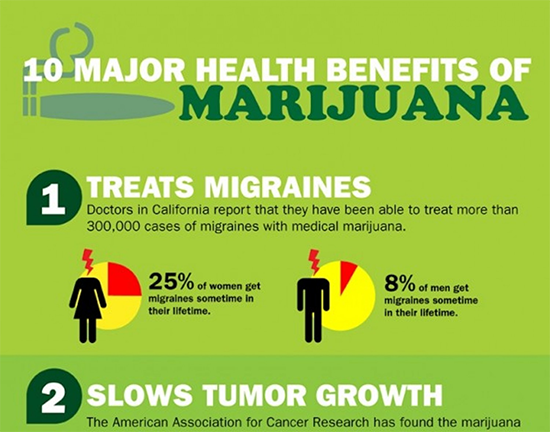 10 MAJOR HEALTH BENEFITS OF
MARIJUANA

1 TREATS MIGRAINES
Doctors in California report that they have been able to treat more than 300,000 cases of migraines with medical marijuana.

25% of women get migraines sometime in their lifetime.

8% of men get migraines sometime in their lifetime.

2 SLOWS TUMOR GROWTH
The American Association for Cancer Research has found the marijuana